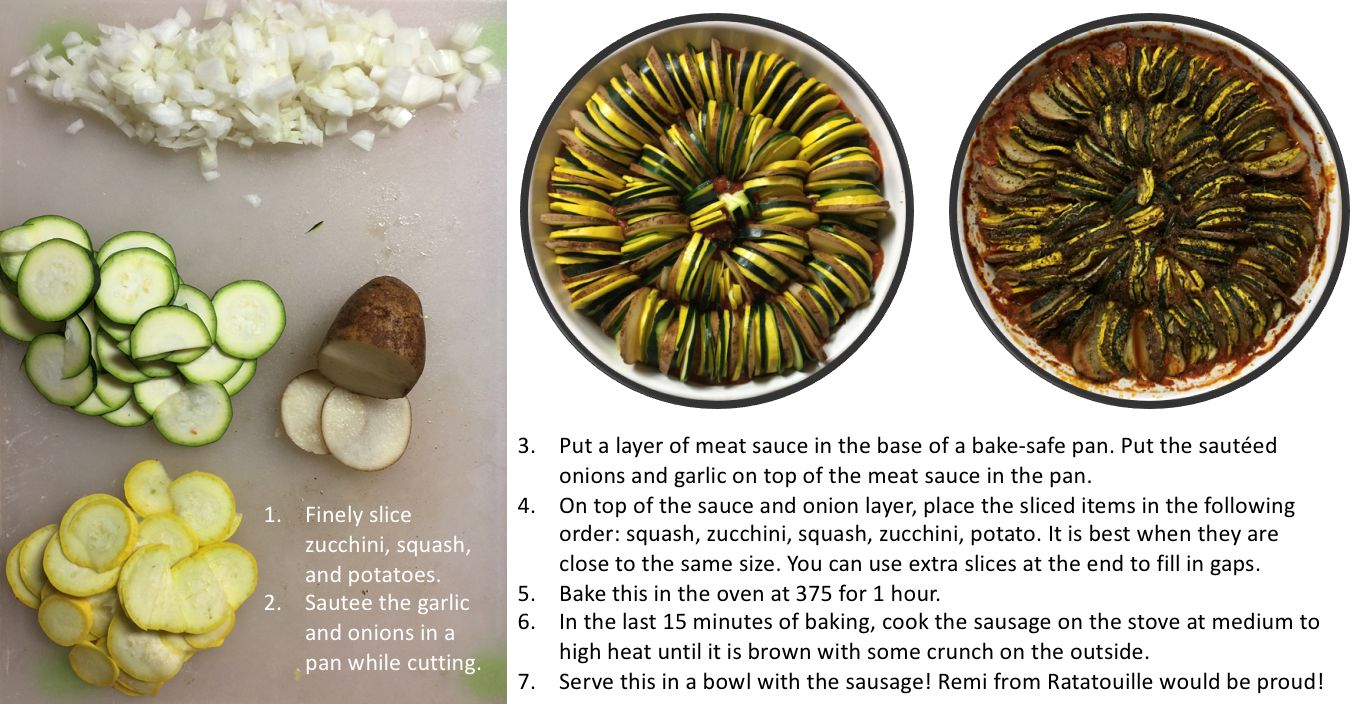 1. Finely slice zucchini, squash, and potatoes.
2. Sautee the garlic and onions in a pan while cutting.

3. Put a layer of meat sauce in the base of a bake-safe pan. Put the sautéed onions and garlic on top of the meat sauce in the pan.
4. On top of the sauce and onion layer, place the sliced items in the following order: squash, zucchini, squash, zucchini, potato. It is best when they are close to the same size. You can use extra slices at the end to fill in gaps.
5. Bake this in the oven at 375 for 1 hour.
6. In the last 15 minutes of baking, cook the sausage on the stove at medium to high heat until it is brown with some crunch on the outside.
7. Serve this in a bowl with the sausage! Remi from Ratatouille would be proud!